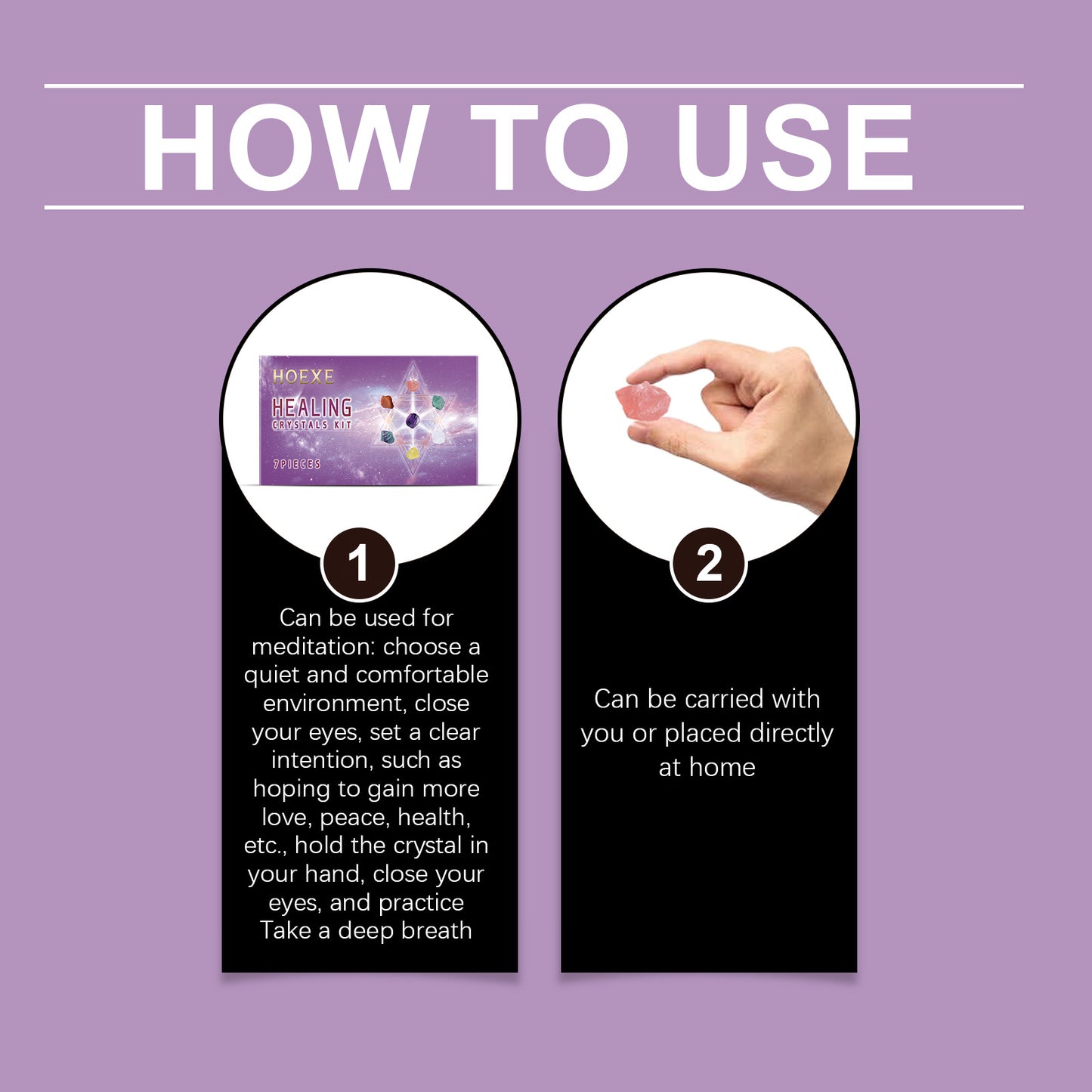 HOW TO USE

HOEXE
HEALING
CRYSTALS KIT
7PIECES

1

Can be used for meditation: choose a quiet and comfortable environment, close your eyes, set a clear intention, such as hoping to gain more love, peace, health, etc., hold the crystal in your hand, close your eyes, and practice Take a deep breath

2

Can be carried with you or placed directly at home